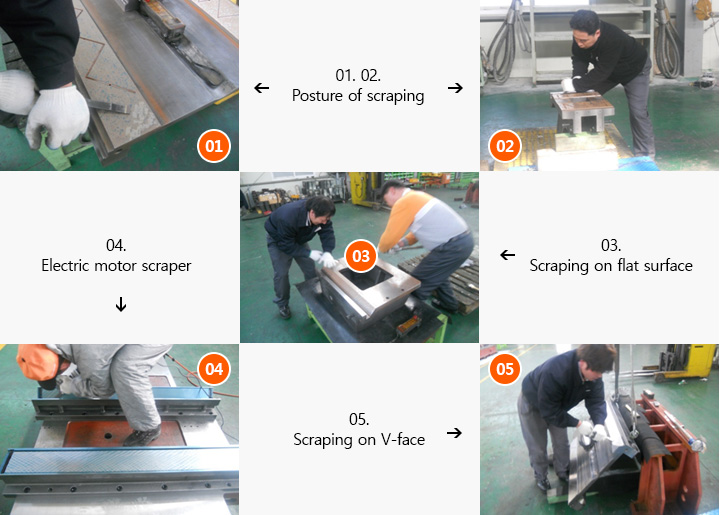 01

← 01. 02. Posture of scraping →

02

04. Electric motor scraper

↓

03

← 03. Scraping on flat surface

04

05. Scraping on V-face →

05